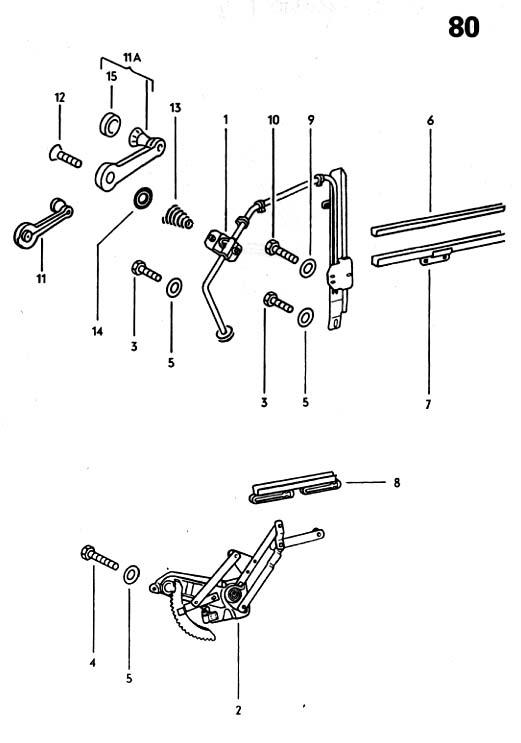 80

11A
15
12
13
1
10
9
6
11
14
3
5
3
5
7
8
4
5
2